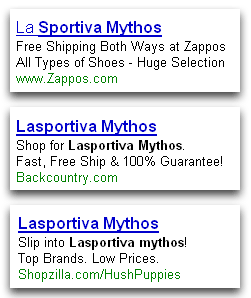 La Sportiva Mythos
Free Shipping Both Ways at Zappos
All Types of Shoes - Huge Selection
www.Zappos.com

Lasportiva Mythos
Shop for Lasportiva Mythos.
Fast, Free Ship & 100% Guarantee!
Backcountry.com

Lasportiva Mythos
Slip into Lasportiva mythos!
Top Brands. Low Prices.
Shopzilla.com/HushPuppies